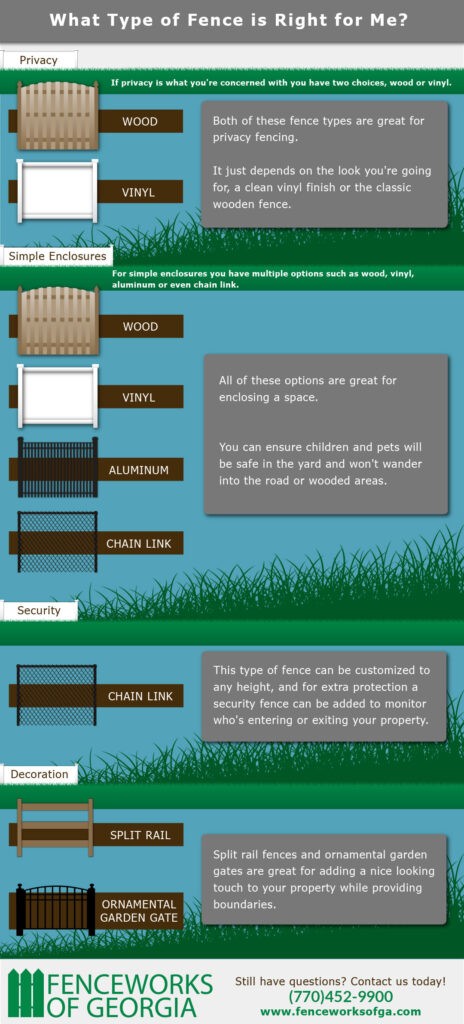 What Type of Fence is Right for Me?

Privacy

If privacy is what you're concerned with you have two choices, wood or vinyl.

WOOD

VINYL

Both of these fence types are great for privacy fencing.

It just depends on the look you're going for, a clean vinyl finish or the classic wooden fence.

Simple Enclosures

For simple enclosures you have multiple options such as wood, vinyl, aluminum or even chain link.

WOOD

VINYL

ALUMINUM

CHAIN LINK

All of these options are great for enclosing a space.

You can ensure children and pets will be safe in the yard and won't wander into the road or wooded areas.

Security

CHAIN LINK

This type of fence can be customized to any height, and for extra protection a security fence can be added to monitor who's entering or exiting your property.

Decoration

SPLIT RAIL

ORNAMENTAL GARDEN GATE

Split rail fences and ornamental garden gates are great for adding a nice looking touch to your property while providing boundaries.

FENCEWORKS OF GEORGIA

Still have questions? Contact us today!
(770)452-9900
www.fenceworksofga.com